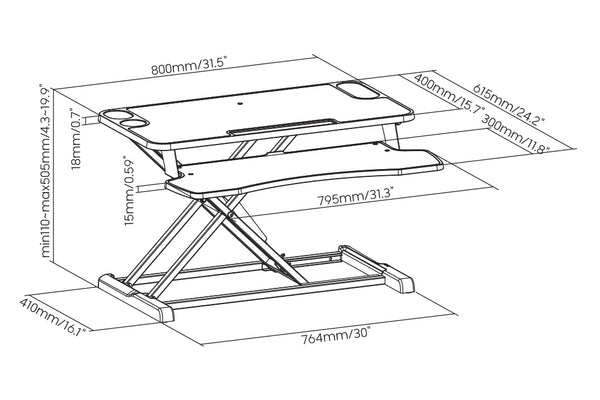 800mm/31.5"

400mm/15.7"

615mm/24.2"

300mm/11.8"

min110~max505mm/4.3-19.9"

18mm/0.7"

15mm/0.59"

795mm/31.3"

410mm/16.1"

764mm/30"