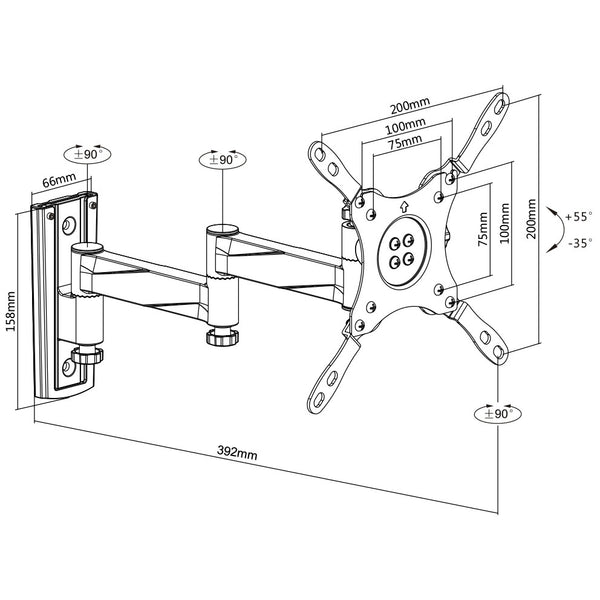 ±90°
66mm
±90°
200mm
100mm
75mm
75mm
100mm
200mm
+55°
-35°
158mm
±90°
392mm